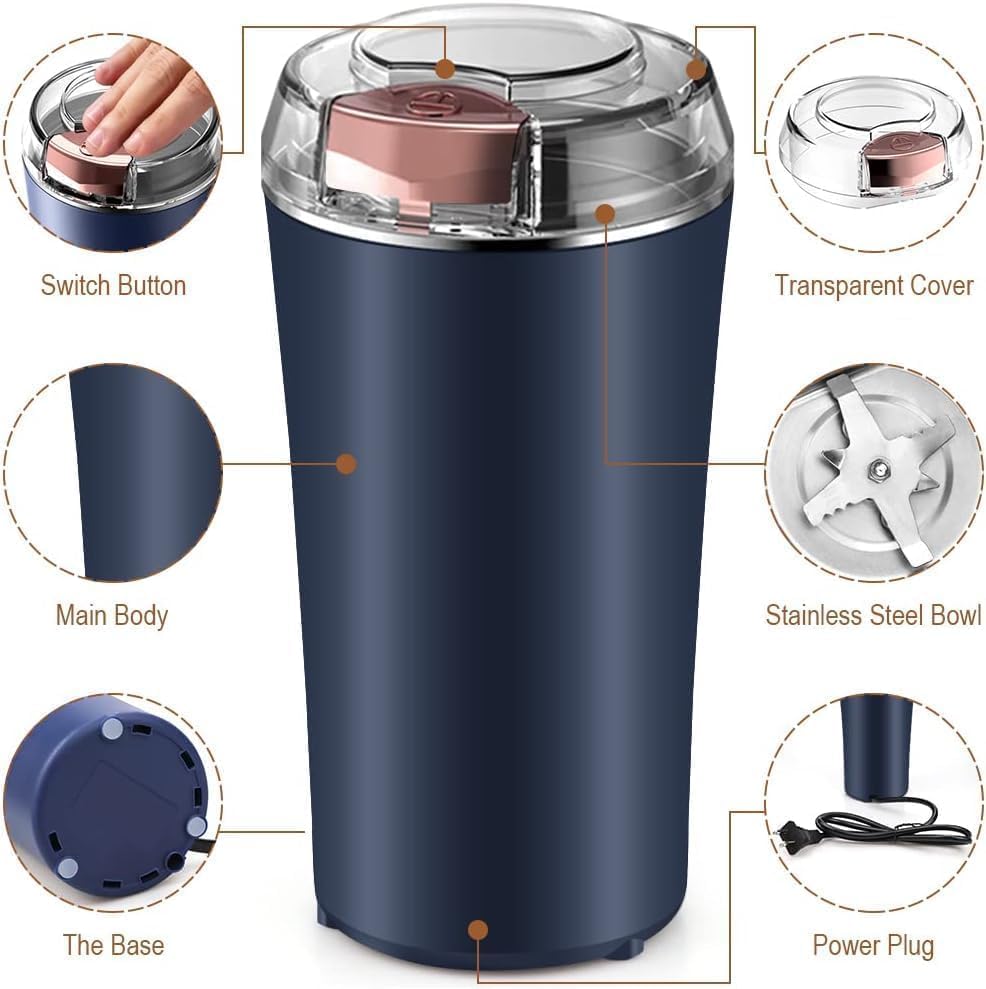 Switch Button

Transparent Cover

Main Body

Stainless Steel Bowl

The Base

Power Plug